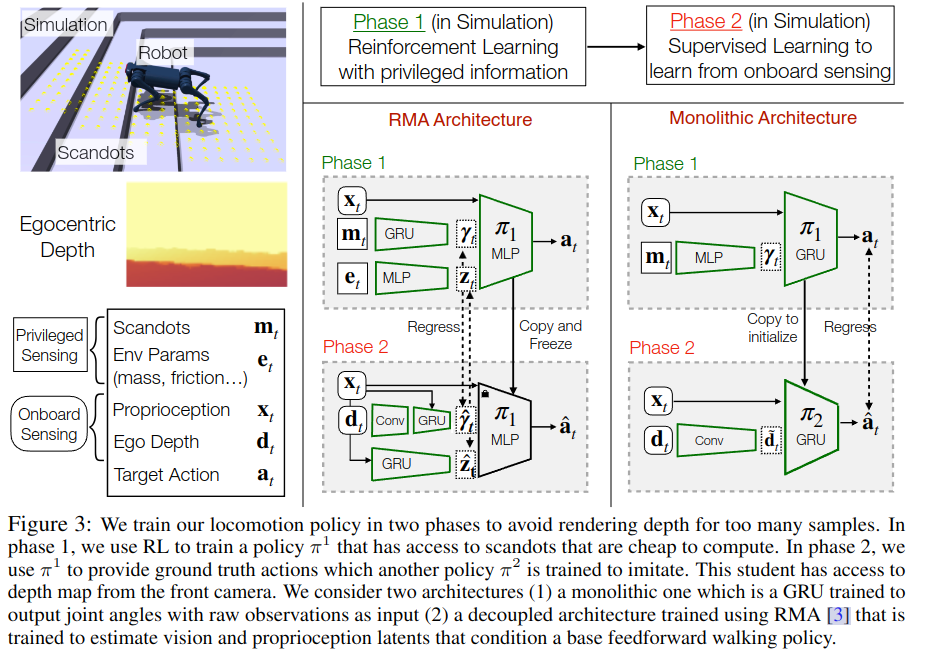 Simulation

Robot

Scandots

Egocentric Depth

Privileged Sensing

Onboard Sensing

Scandots $\mathbf{m}_t$

Env Params (mass, friction…) $\mathbf{e}_t$

Proprioception $\mathbf{x}_t$

Ego Depth $\mathbf{d}_t$

Target Action $\mathbf{a}_t$

Phase 1 (in Simulation) Reinforcement Learning with privileged information

Phase 2 (in Simulation) Supervised Learning to learn from onboard sensing

RMA Architecture

Phase 1

$\mathbf{x}_t$

$\mathbf{m}_t$ GRU $\gamma_t$

$\mathbf{e}_t$ MLP $\mathbf{z}_t$

$\pi_1$ MLP

$\mathbf{a}_t$

Regress

Copy and Freeze

Phase 2

$\mathbf{x}_t$

$\mathbf{d}_t$ Conv GRU $\hat{\gamma}_t$

GRU $\hat{\mathbf{z}}_t$

$\pi_1$ MLP

$\hat{\mathbf{a}}_t$

Monolithic Architecture

Phase 1

$\mathbf{x}_t$

$\mathbf{m}_t$ MLP $\gamma_t$

$\pi_1$ GRU

$\mathbf{a}_t$

Copy to initialize

Regress

Phase 2

$\mathbf{x}_t$

$\mathbf{d}_t$ Conv $\tilde{\mathbf{d}}_t$

$\pi_2$ GRU

$\hat{\mathbf{a}}_t$

Figure 3: We train our locomotion policy in two phases to avoid rendering depth for too many samples. In phase 1, we use RL to train a policy $\pi^1$ that has access to scandots that are cheap to compute. In phase 2, we use $\pi^1$ to provide ground truth actions which another policy $\pi^2$ is trained to imitate. This student has access to depth map from the front camera. We consider two architectures (1) a monolithic one which is a GRU trained to output joint angles with raw observations as input (2) a decoupled architecture trained using RMA [3] that is trained to estimate vision and proprioception latents that condition a base feedforward walking policy.