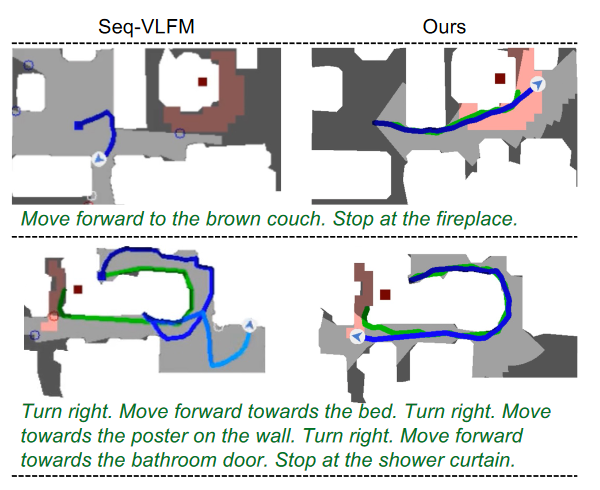 Seq-VLFM

Ours

Move forward to the brown couch. Stop at the fireplace.

Turn right. Move forward towards the bed. Turn right. Move towards the poster on the wall. Turn right. Move forward towards the bathroom door. Stop at the shower curtain.