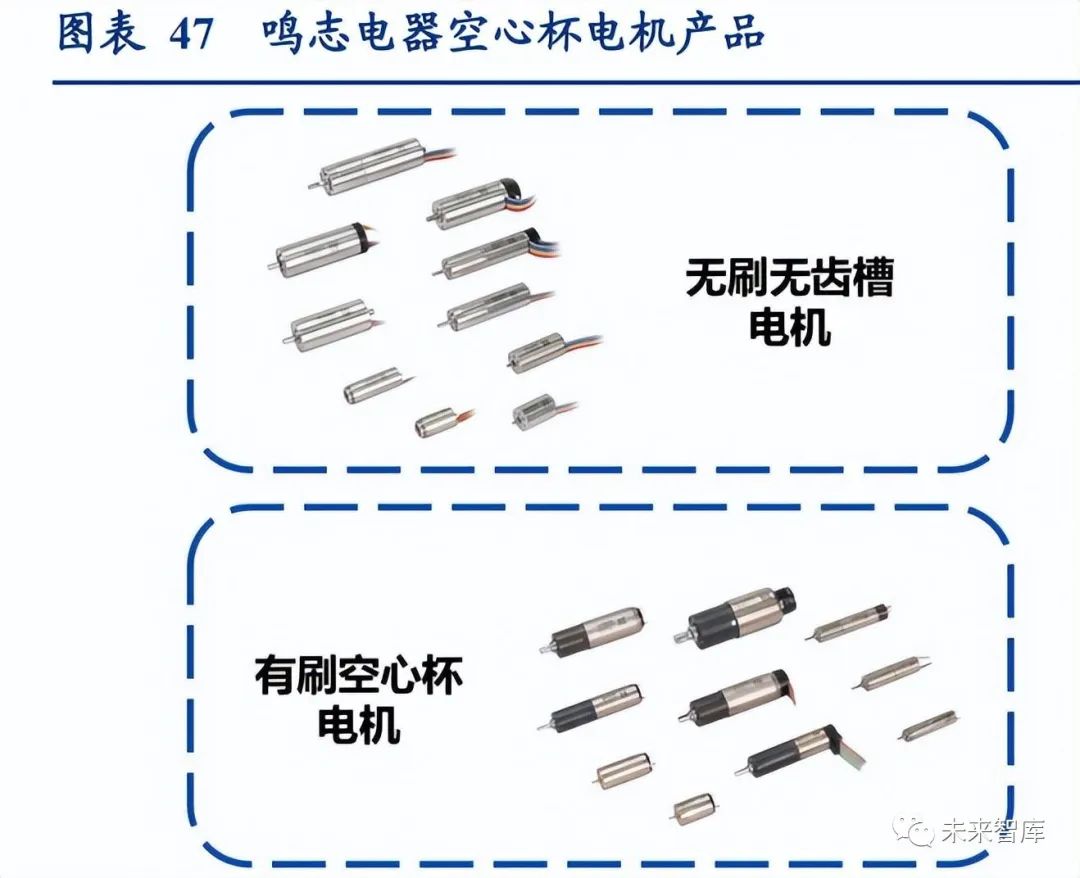 图表 47 鸣志电器空心杯电机产品

无刷无齿槽电机

有刷空心杯电机

未来智库